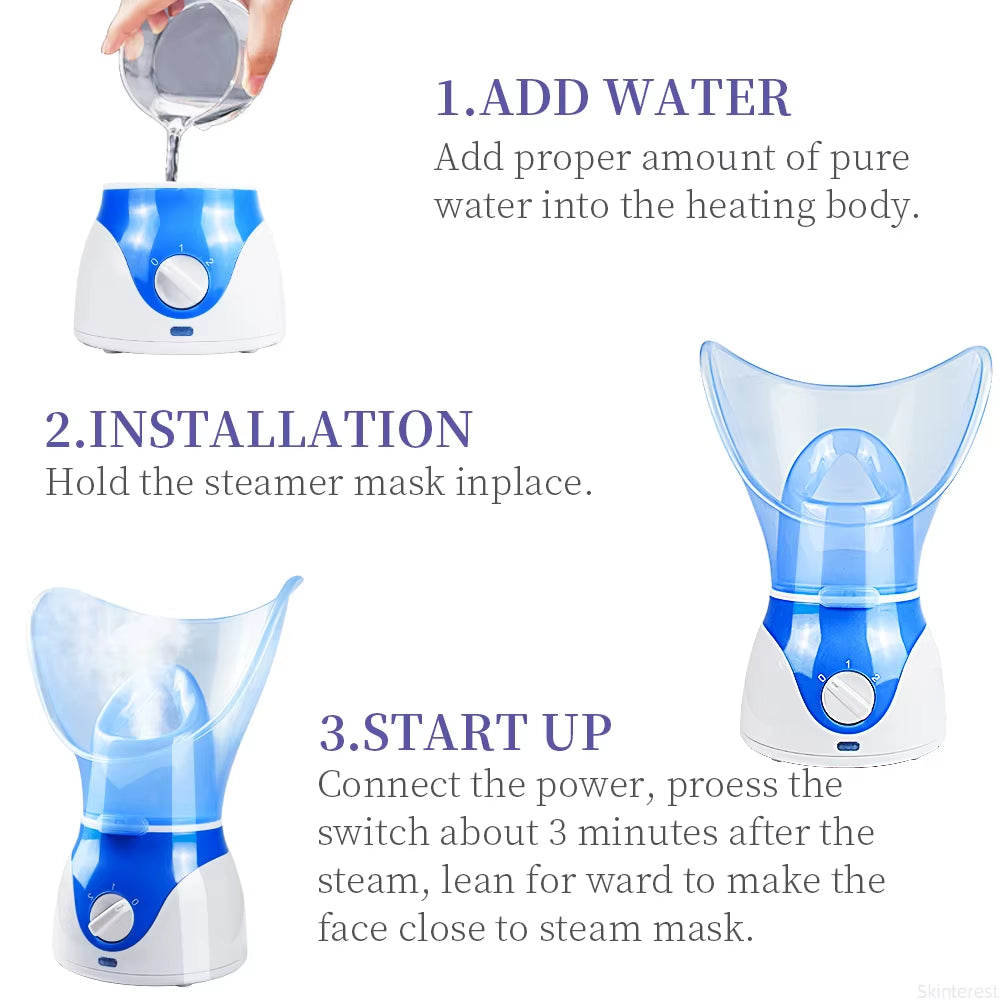 1.ADD WATER
Add proper amount of pure water into the heating body.

0 1 2

2.INSTALLATION
Hold the steamer mask inplace.

0 1 2

3.START UP
Connect the power, proess the switch about 3 minutes after the steam, lean for ward to make the face close to steam mask.

2 1 0

Skinterest